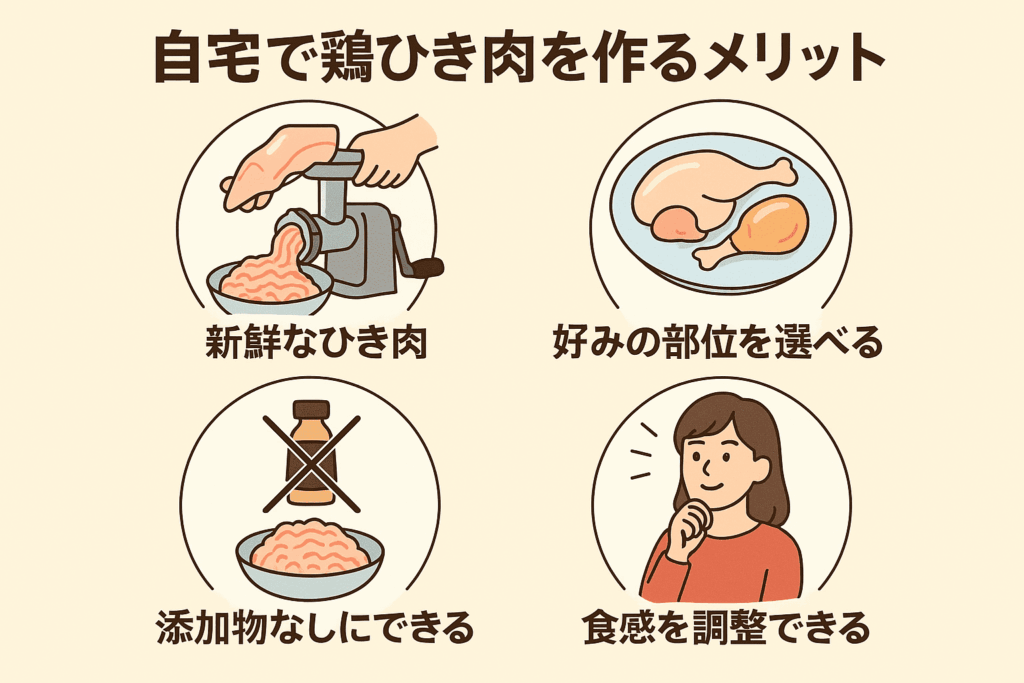 自宅で鶏ひき肉を作るメリット

新鮮なひき肉

好みの部位を選べる

添加物なしにできる

食感を調整できる